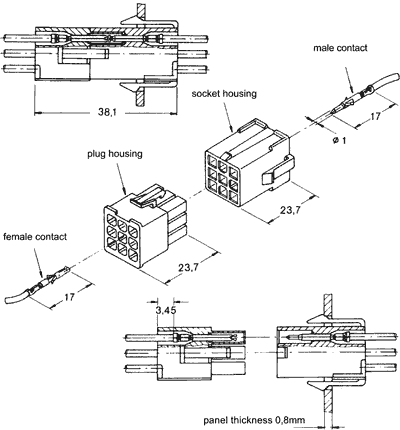 38,1

male contact

socket housing

17

ø 1

plug housing

23,7

female contact

23,7

17

3,45

panel thickness 0,8mm